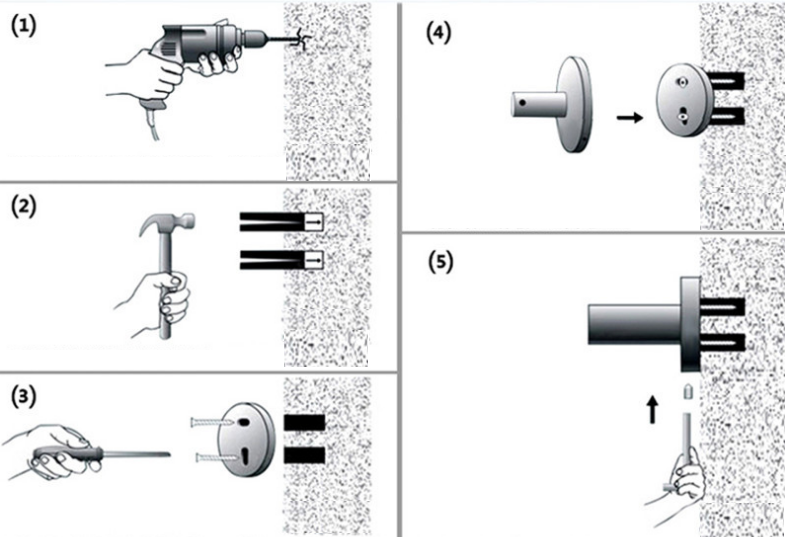 (1)

(2)

(3)

(4)

(5)